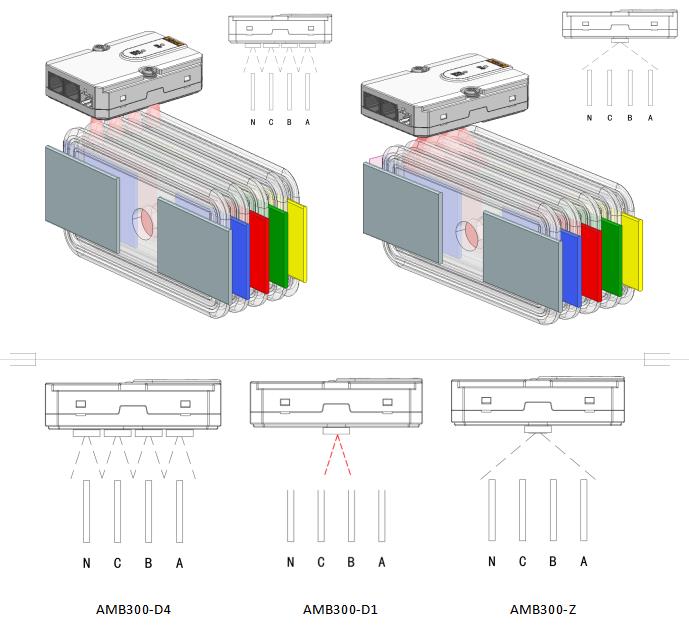 N C B A

N C B A

N C B A

N C B A

N C B A

AMB300-D4

AMB300-D1

AMB300-Z